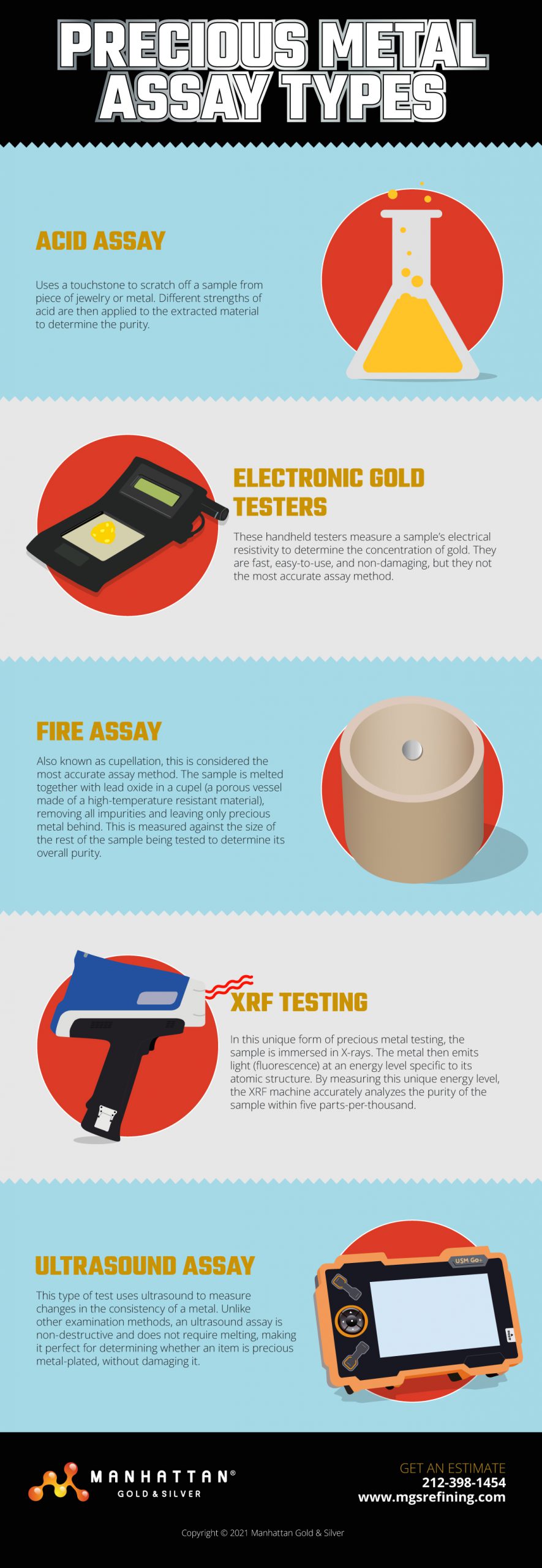 PRECIOUS METAL ASSAY TYPES

ACID ASSAY

Uses a touchstone to scratch off a sample from piece of jewelry or metal. Different strengths of acid are then applied to the extracted material to determine the purity.

ELECTRONIC GOLD TESTERS

These handheld testers measure a sample's electrical resistivity to determine the concentration of gold. They are fast, easy-to-use, and non-damaging, but they not the most accurate assay method.

FIRE ASSAY

Also known as cupellation, this is considered the most accurate assay method. The sample is melted together with lead oxide in a cupel (a porous vessel made of a high-temperature resistant material), removing all impurities and leaving only precious metal behind. This is measured against the size of the rest of the sample being tested to determine its overall purity.

XRF TESTING

In this unique form of precious metal testing, the sample is immersed in X-rays. The metal then emits light (fluorescence) at an energy level specific to its atomic structure. By measuring this unique energy level, the XRF machine accurately analyzes the purity of the sample within five parts-per-thousand.

ULTRASOUND ASSAY

This type of test uses ultrasound to measure changes in the consistency of a metal. Unlike other examination methods, an ultrasound assay is non-destructive and does not require melting, making it perfect for determining whether an item is precious metal-plated, without damaging it.

USM Go+

MANHATTAN® GOLD & SILVER

GET AN ESTIMATE
212-398-1454
www.mgsrefining.com

Copyright © 2021 Manhattan Gold & Silver