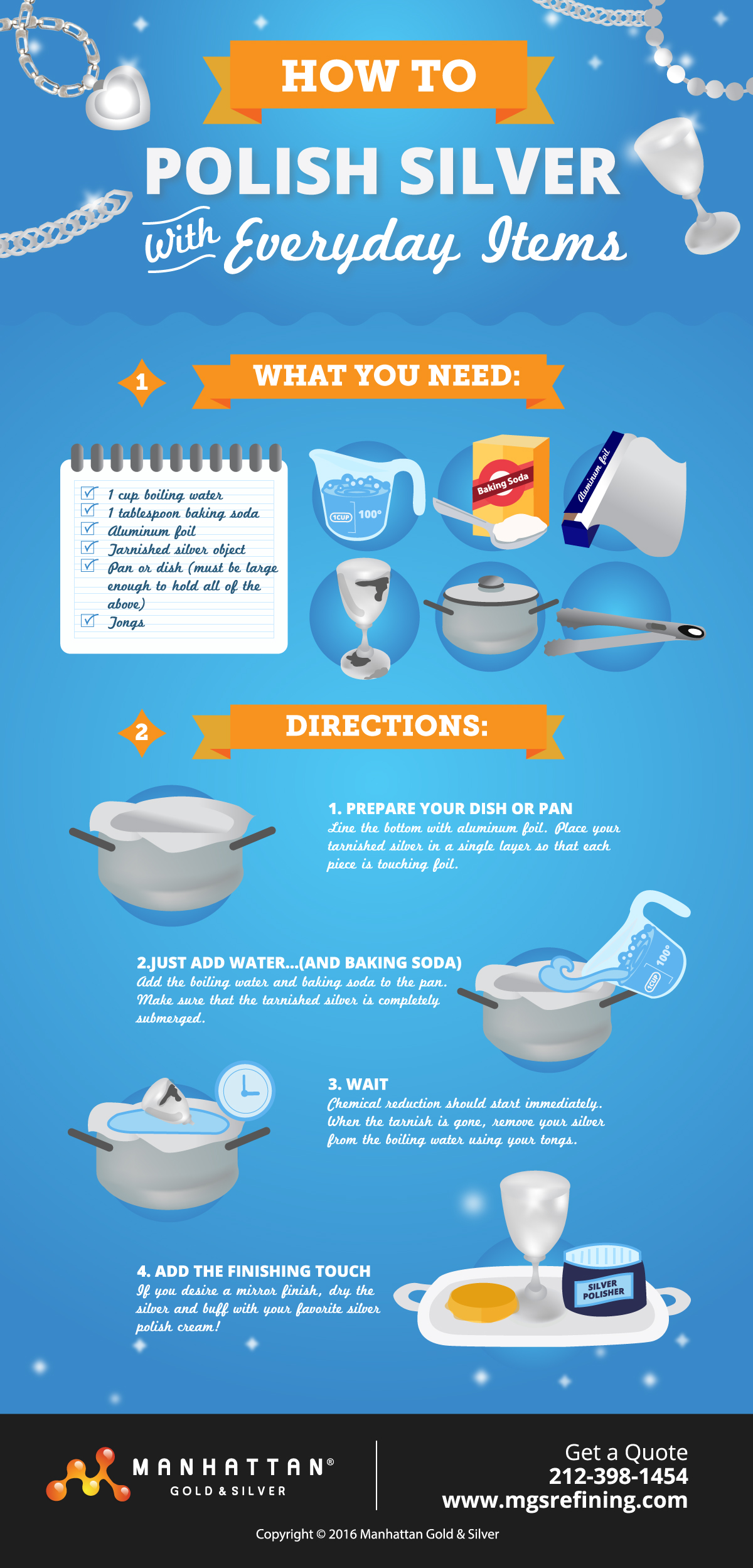 HOW TO

POLISH SILVER

with Everyday Items

1 WHAT YOU NEED:

1 cup boiling water
1 tablespoon baking soda
Aluminum foil
Tarnished silver object
Pan or dish (must be large enough to hold all of the above)
Tongs

1CUP 100°

Baking Soda

Aluminum foil

2 DIRECTIONS:

1. PREPARE YOUR DISH OR PAN
Line the bottom with aluminum foil. Place your tarnished silver in a single layer so that each piece is touching foil.

2.JUST ADD WATER...(AND BAKING SODA)
Add the boiling water and baking soda to the pan. Make sure that the tarnished silver is completely submerged.

1CUP 100°

3. WAIT
Chemical reduction should start immediately. When the tarnish is gone, remove your silver from the boiling water using your tongs.

4. ADD THE FINISHING TOUCH
If you desire a mirror finish, dry the silver and buff with your favorite silver polish cream!

SILVER POLISHER

MANHATTAN®
GOLD & SILVER

Get a Quote
212-398-1454
www.mgsrefining.com

Copyright © 2016 Manhattan Gold & Silver