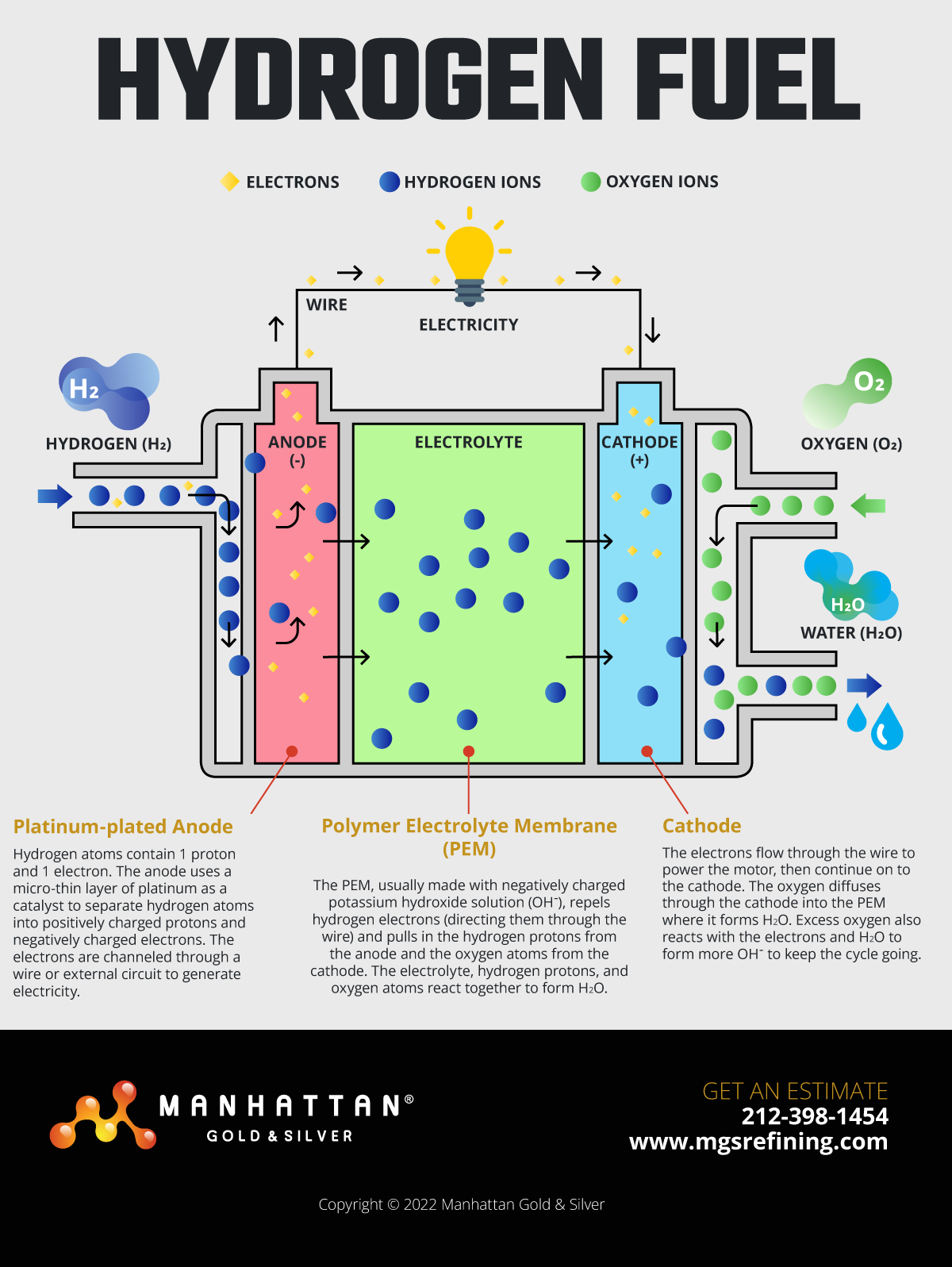 HYDROGEN FUEL

ELECTRONS HYDROGEN IONS OXYGEN IONS

WIRE

ELECTRICITY

$H_2$

HYDROGEN ($H_2$)

ANODE (-)

ELECTROLYTE

CATHODE (+)

$O_2$

OXYGEN ($O_2$)

$H_2O$

WATER ($H_2O$)

Platinum-plated Anode

Hydrogen atoms contain 1 proton and 1 electron. The anode uses a micro-thin layer of platinum as a catalyst to separate hydrogen atoms into positively charged protons and negatively charged electrons. The electrons are channeled through a wire or external circuit to generate electricity.

Polymer Electrolyte Membrane (PEM)

The PEM, usually made with negatively charged potassium hydroxide solution ($OH^-$), repels hydrogen electrons (directing them through the wire) and pulls in the hydrogen protons from the anode and the oxygen atoms from the cathode. The electrolyte, hydrogen protons, and oxygen atoms react together to form $H_2O$.

Cathode

The electrons flow through the wire to power the motor, then continue on to the cathode. The oxygen diffuses through the cathode into the PEM where it forms $H_2O$. Excess oxygen also reacts with the electrons and $H_2O$ to form more $OH^-$ to keep the cycle going.

MANHATTAN®
GOLD & SILVER

GET AN ESTIMATE
212-398-1454
www.mgsrefining.com

Copyright © 2022 Manhattan Gold & Silver